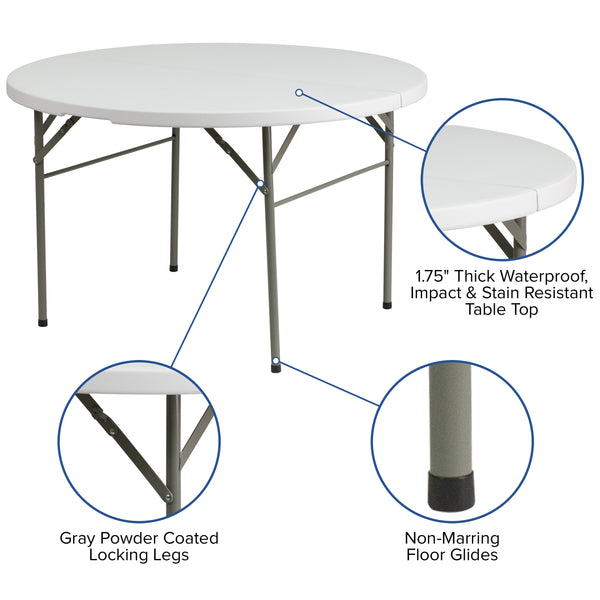 1.75" Thick Waterproof, Impact & Stain Resistant Table Top

Gray Powder Coated Locking Legs

Non-Marring Floor Glides