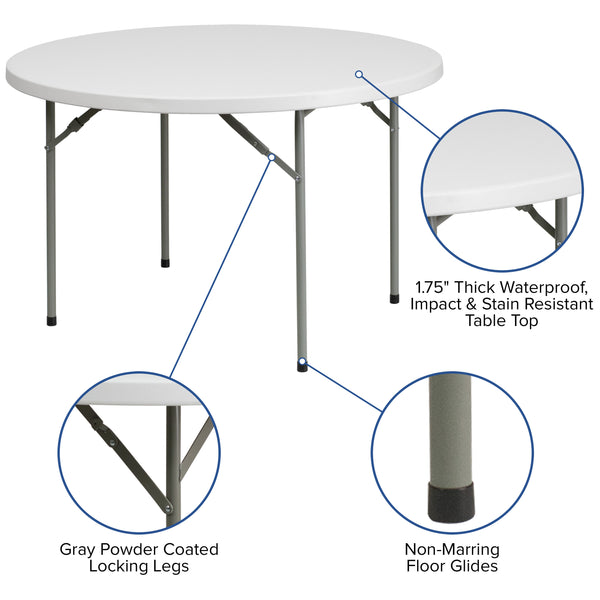 1.75" Thick Waterproof, Impact & Stain Resistant Table Top

Gray Powder Coated Locking Legs

Non-Marring Floor Glides