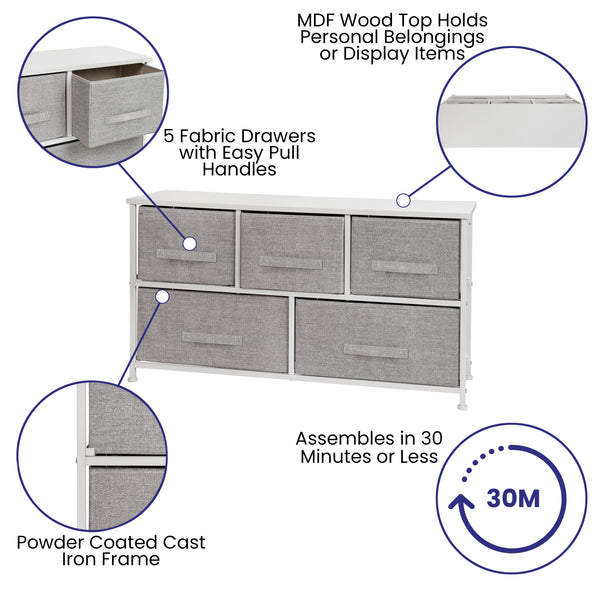 MDF Wood Top Holds Personal Belongings or Display Items

5 Fabric Drawers with Easy Pull Handles

Assembles in 30 Minutes or Less

30M

Powder Coated Cast Iron Frame