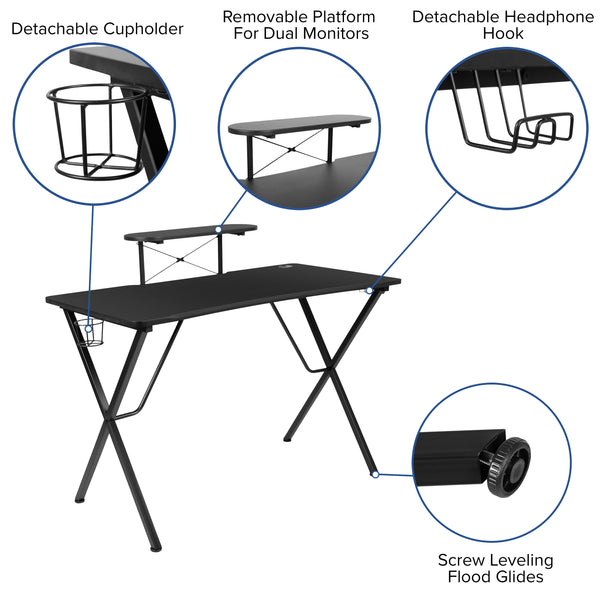 Detachable Cupholder

Removable Platform For Dual Monitors

Detachable Headphone Hook

Screw Leveling Flood Glides