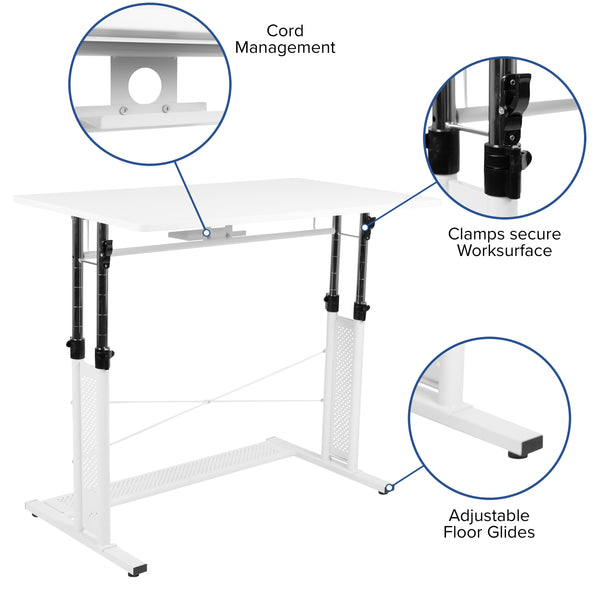 Cord Management

Clamps secure Worksurface

Adjustable Floor Glides