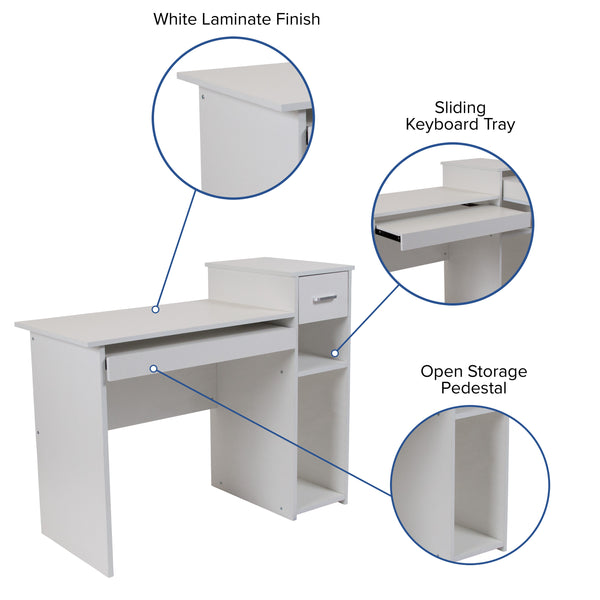 White Laminate Finish

Sliding
Keyboard Tray

Open Storage
Pedestal