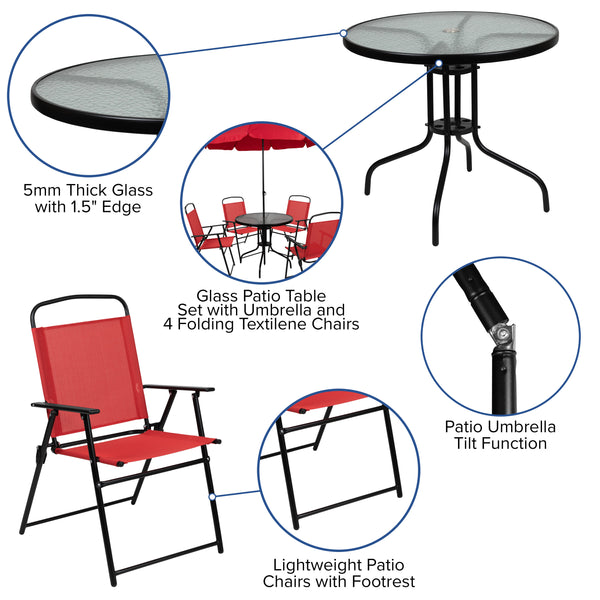 5mm Thick Glass with 1.5" Edge

Glass Patio Table Set with Umbrella and 4 Folding Textilene Chairs

Patio Umbrella Tilt Function

Lightweight Patio Chairs with Footrest