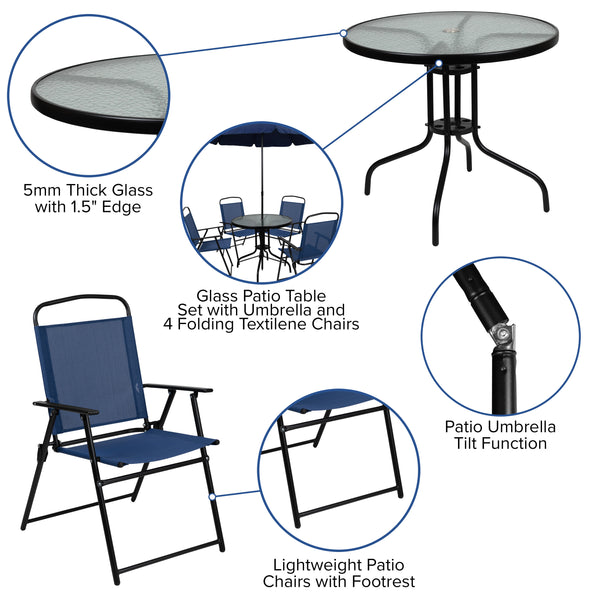 5mm Thick Glass with 1.5" Edge

Glass Patio Table Set with Umbrella and 4 Folding Textilene Chairs

Patio Umbrella Tilt Function

Lightweight Patio Chairs with Footrest