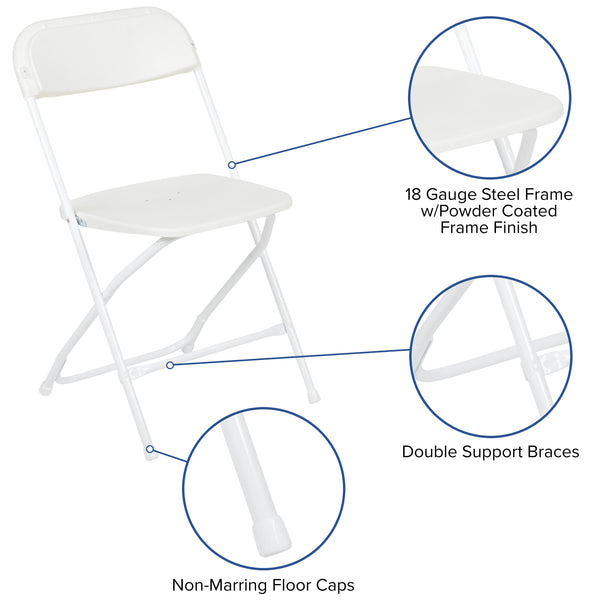 18 Gauge Steel Frame w/Powder Coated Frame Finish

Double Support Braces

Non-Marring Floor Caps