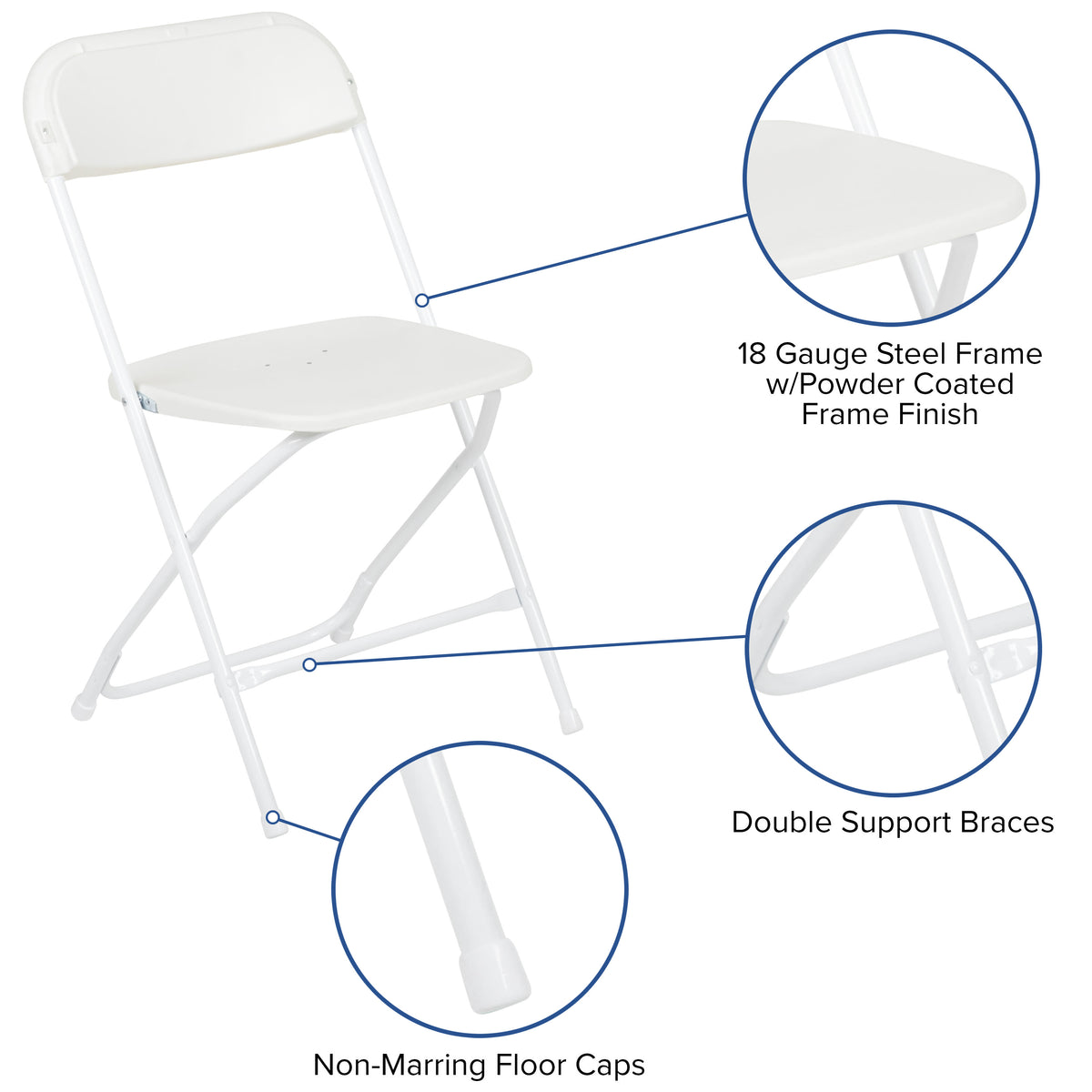 18 Gauge Steel Frame w/Powder Coated Frame Finish

Double Support Braces

Non-Marring Floor Caps