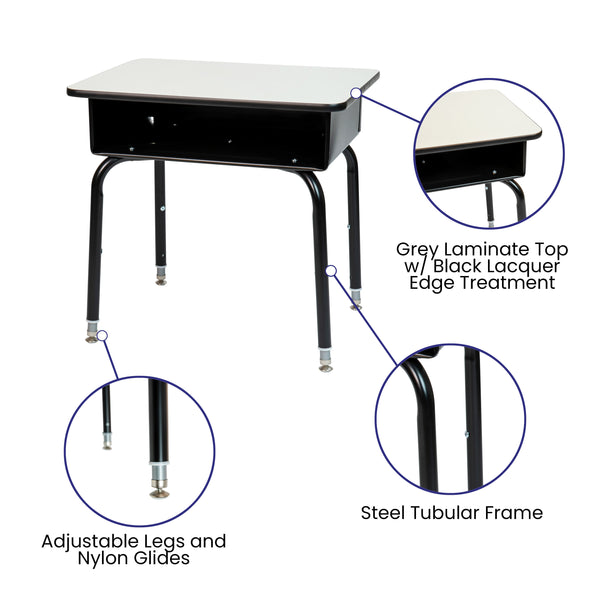 Grey Laminate Top w/ Black Lacquer Edge Treatment

Steel Tubular Frame

Adjustable Legs and Nylon Glides