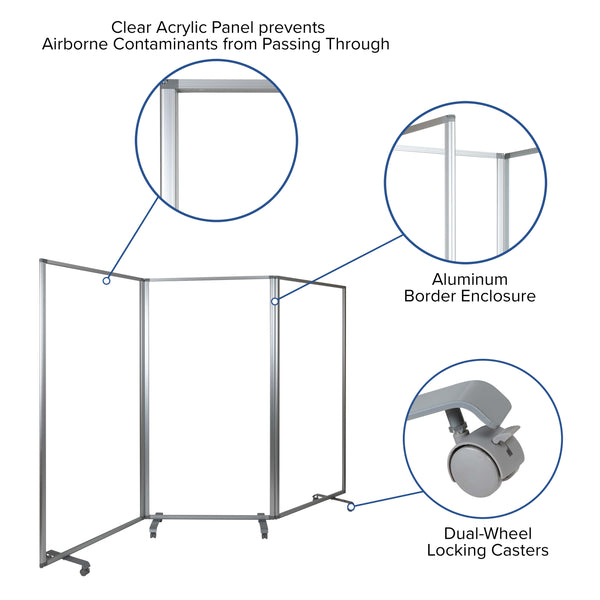 Clear Acrylic Panel prevents
Airborne Contaminants from Passing Through

Aluminum
Border Enclosure

Dual-Wheel
Locking Casters