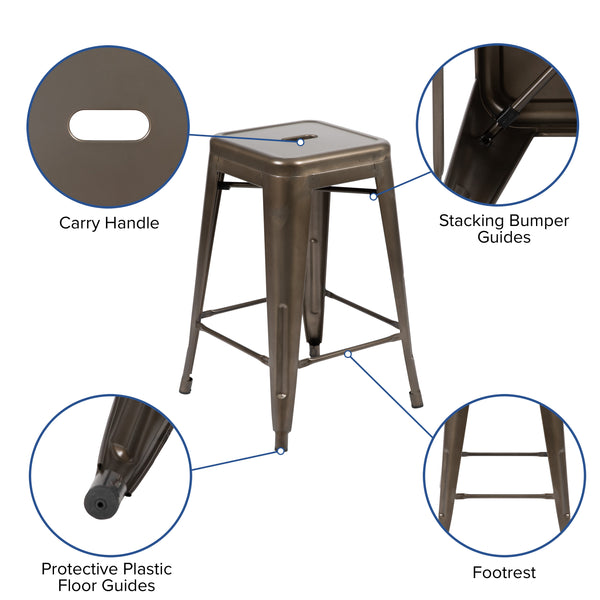 Carry Handle

Stacking Bumper Guides

Protective Plastic Floor Guides

Footrest