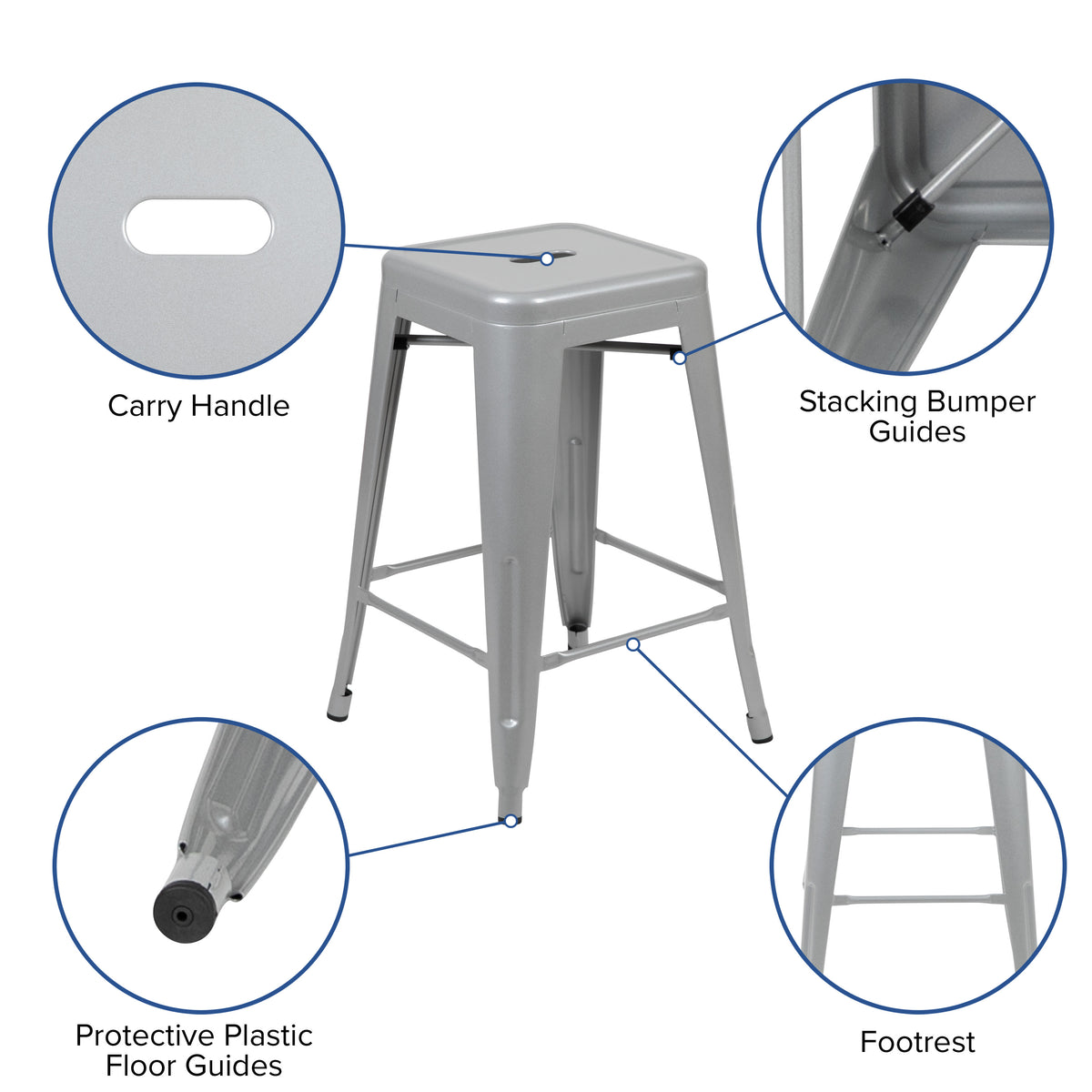 Carry Handle

Stacking Bumper Guides

Protective Plastic Floor Guides

Footrest