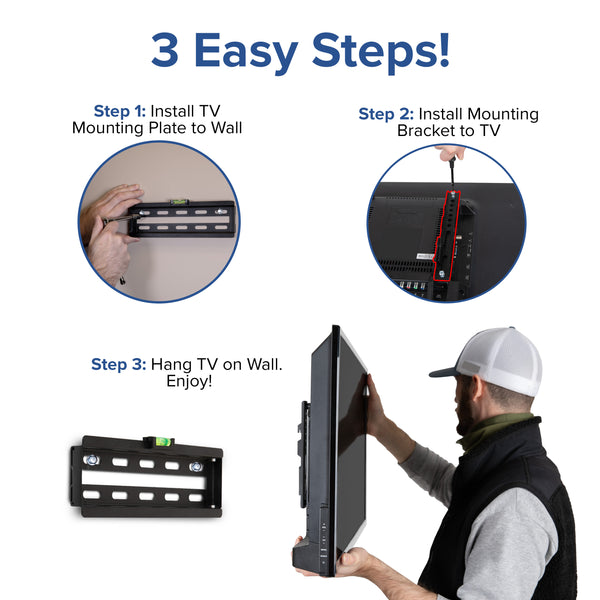 3 Easy Steps!

Step 1: Install TV Mounting Plate to Wall

Step 2: Install Mounting Bracket to TV

Step 3: Hang TV on Wall. Enjoy!